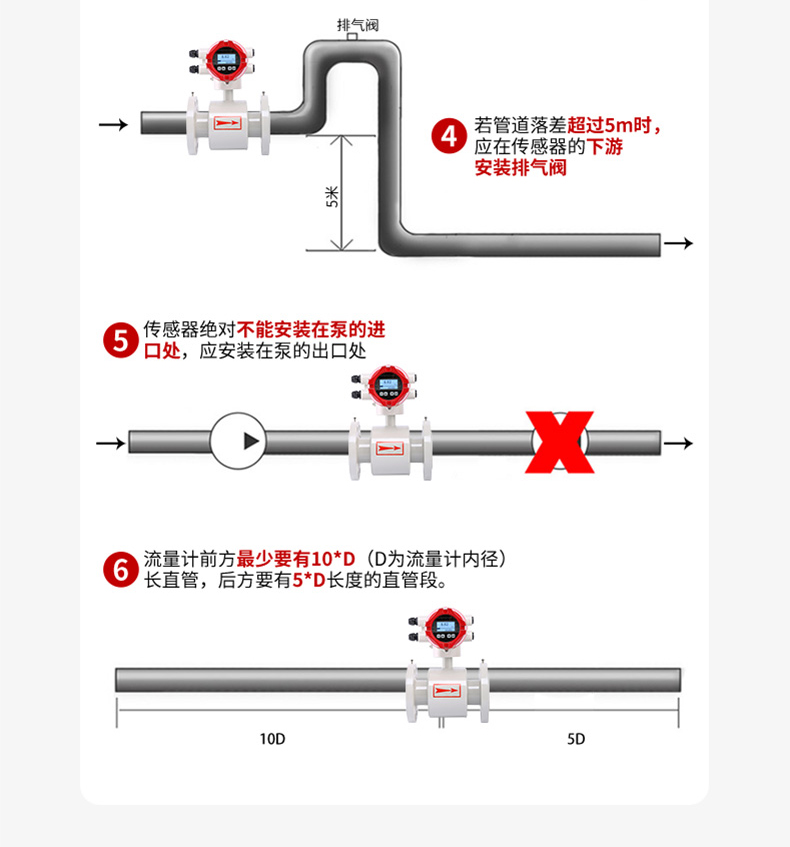 排气阀

5米

4 若管道落差超过5m时，应在传感器的下游安装排气阀

5 传感器绝对不能安装在泵的进口处，应安装在泵的出口处

6 流量计前方最少要有10*D（D为流量计内径）长直管，后方要有5*D长度的直管段。

10D

5D