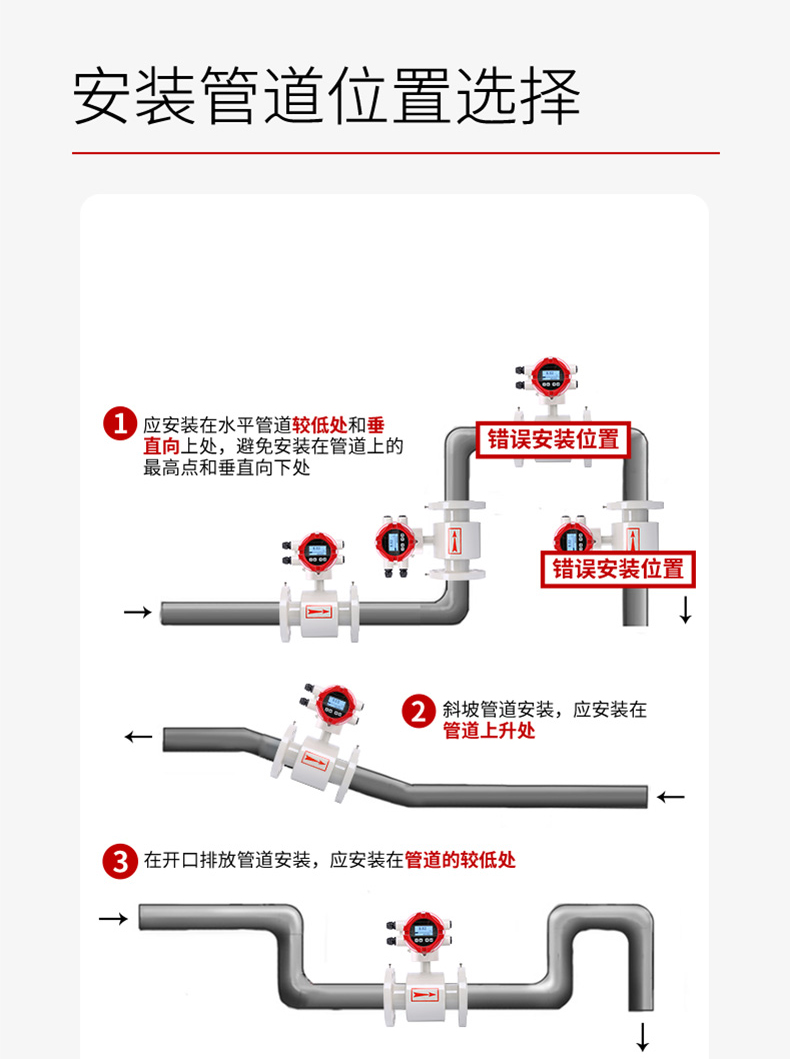 安装管道位置选择

1 应安装在水平管道较低处和垂直向上处，避免安装在管道上的最高点和垂直向下处

错误安装位置

错误安装位置

2 斜坡管道安装，应安装在管道上升处

3 在开口排放管道安装，应安装在管道的较低处