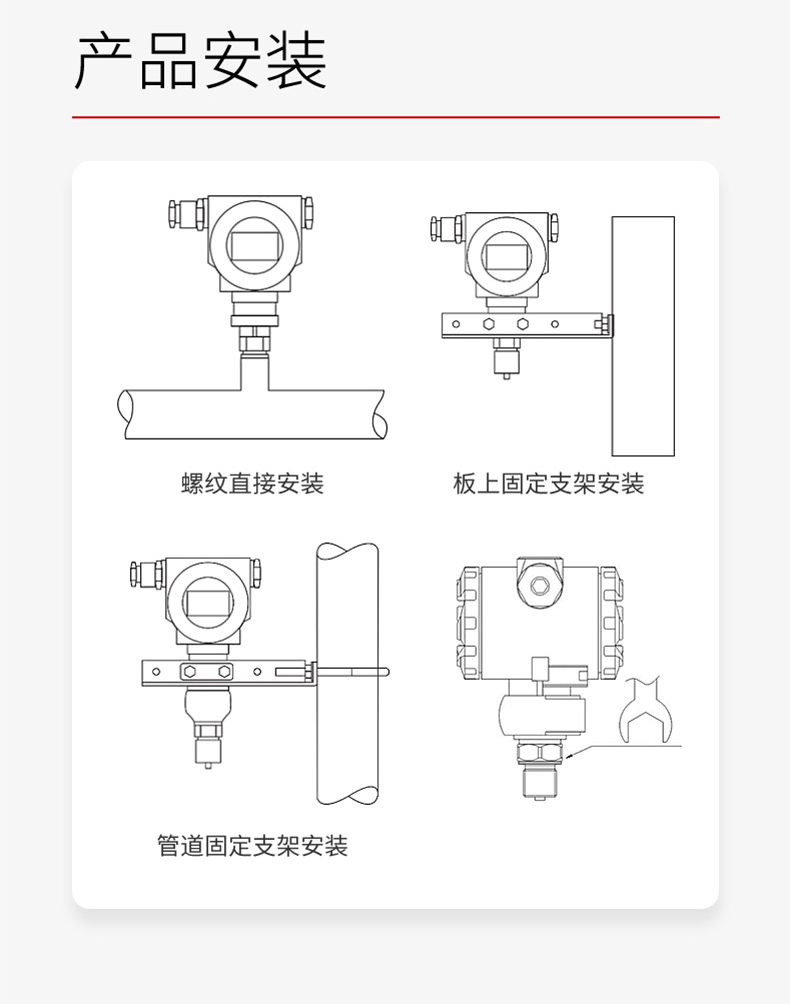 产品安装

螺纹直接安装

板上固定支架安装

管道固定支架安装