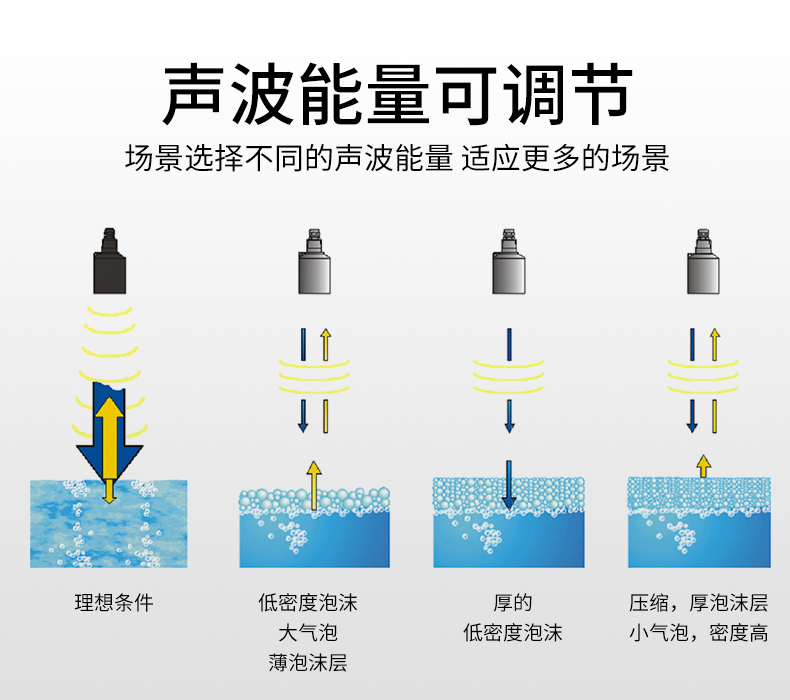 声波能量可调节

场景选择不同的声波能量 适应更多的场景

理想条件

低密度泡沫
大气泡
薄泡沫层

厚的
低密度泡沫

压缩，厚泡沫层
小气泡，密度高