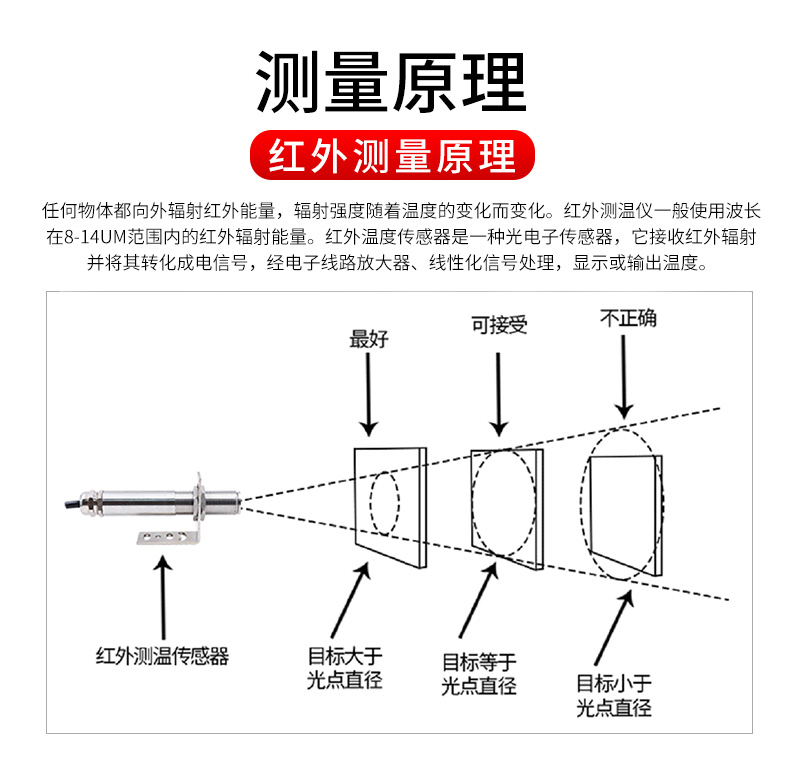 测量原理

红外测量原理

任何物体都向外辐射红外能量，辐射强度随着温度的变化而变化。红外测温仪一般使用波长在8-14UM范围内的红外辐射能量。红外温度传感器是一种光电子传感器，它接收红外辐射并将其转化成电信号，经电子线路放大器、线性化信号处理，显示或输出温度。

最好

可接受

不正确

红外测温传感器

目标大于光点直径

目标等于光点直径

目标小于光点直径