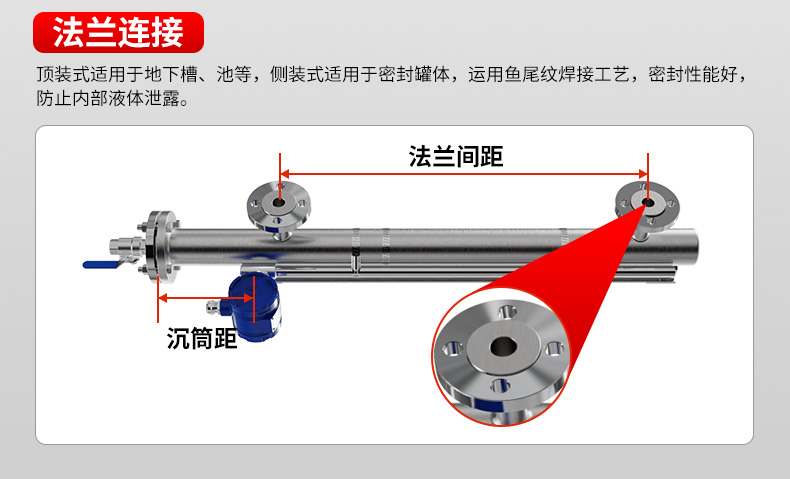 法兰连接

顶装式适用于地下槽、池等，侧装式适用于密封罐体，运用鱼尾纹焊接工艺，密封性能好，防止内部液体泄露。

法兰间距

沉筒距