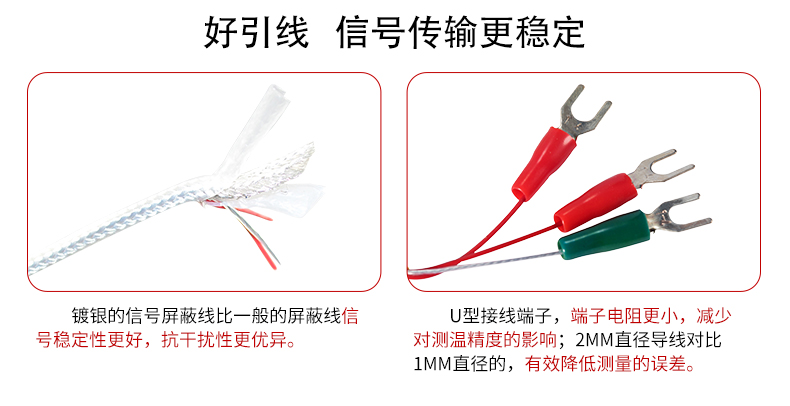 好引线 信号传输更稳定

镀银的信号屏蔽线比一般的屏蔽线信号稳定性更好，抗干扰性更优异。

U型接线端子，端子电阻更小，减少对测温精度的影响；2MM直径导线对比1MM直径的，有效降低测量的误差。